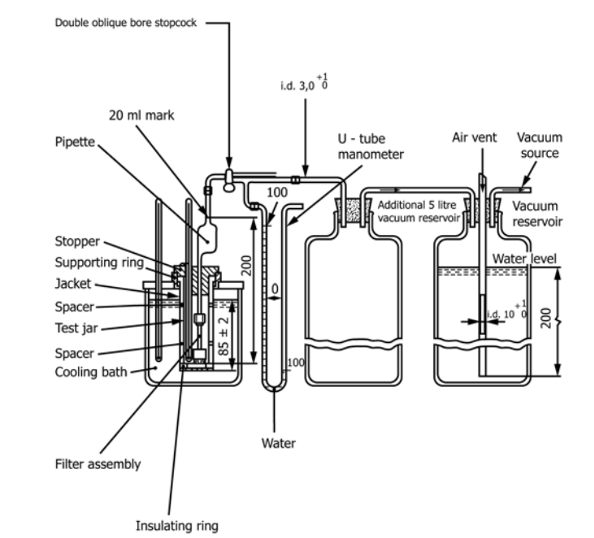 Double oblique bore stopcock

i.d. $3,0^{+1}_{0}$

20 ml mark

Pipette

U - tube manometer

Air vent

Vacuum source

100

Additional 5 litre vacuum reservoir

Vacuum reservoir

Stopper

Supporting ring

Jacket

Spacer

Test jar

Spacer

Cooling bath

200

0

85 ± 2

100

Water level

i.d. $10^{+1}_{0}$

200

Water

Filter assembly

Insulating ring